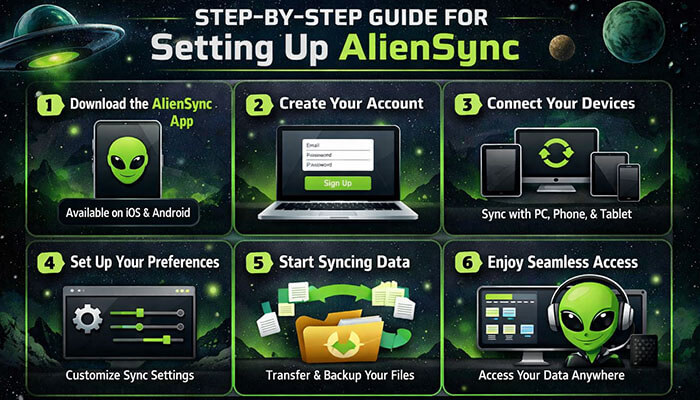 STEP-BY-STEP GUIDE FOR
Setting Up AlienSync

1 Download the AlienSync App

Available on iOS & Android

2 Create Your Account

Email
Password
Password
Sign Up

3 Connect Your Devices

Sync with PC, Phone, & Tablet

4 Set Up Your Preferences

Customize Sync Settings

5 Start Syncing Data

Transfer & Backup Your Files

6 Enjoy Seamless Access

Access Your Data Anywhere