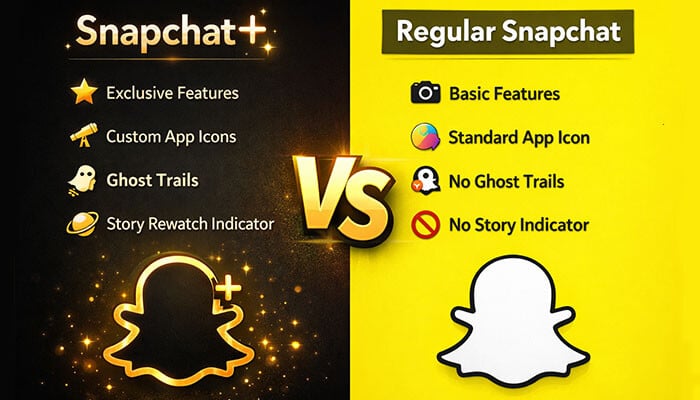 Snapchat+

Exclusive Features

Custom App Icons

Ghost Trails

Story Rewatch Indicator

VS

Regular Snapchat

Basic Features

Standard App Icon

No Ghost Trails

No Story Indicator